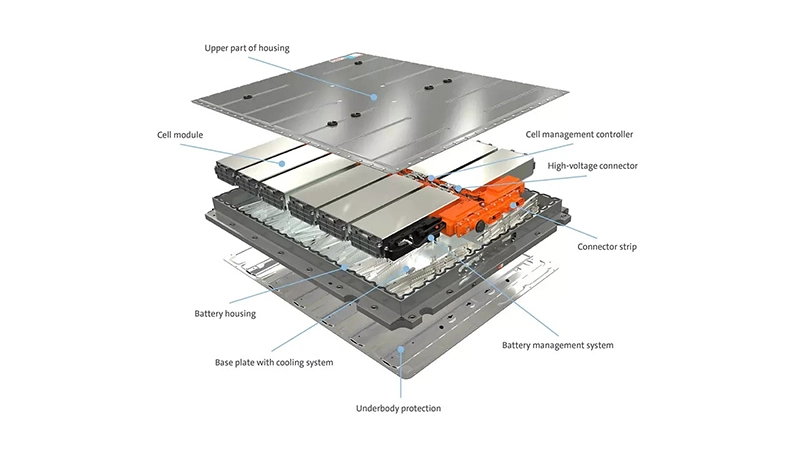 Upper part of housing

Cell module

Cell management controller

High-voltage connector

Connector strip

Battery housing

Battery management system

Base plate with cooling system

Underbody protection