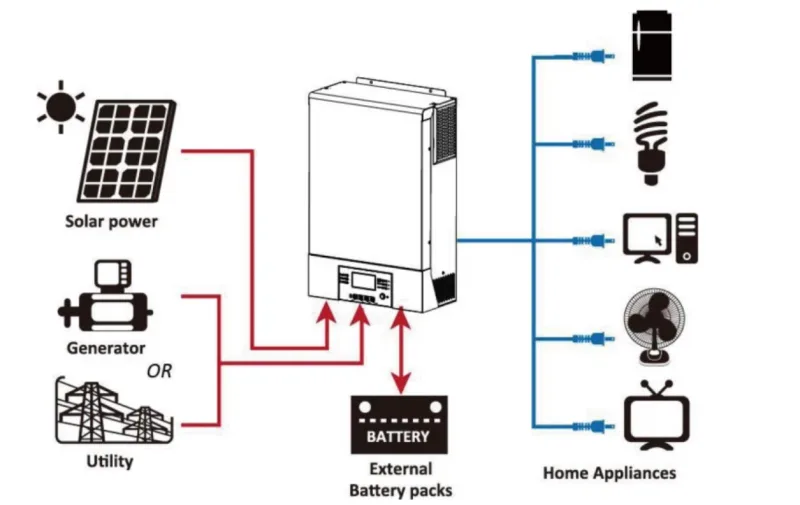 Solar power

Generator

OR

Utility

BATTERY

External Battery packs

Home Appliances